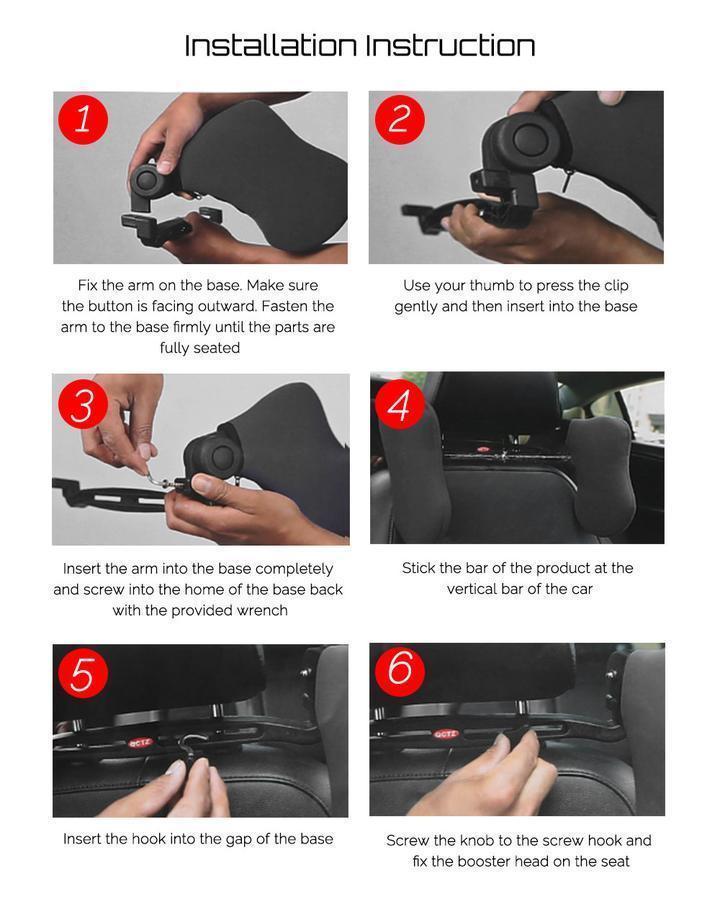 Installation Instruction

1

Fix the arm on the base. Make sure the button is facing outward. Fasten the arm to the base firmly until the parts are fully seated

2

Use your thumb to press the clip gently and then insert into the base

3

Insert the arm into the base completely and screw into the home of the base back with the provided wrench

4

Stick the bar of the product at the vertical bar of the car

5

GCTZ

Insert the hook into the gap of the base

6

GCTZ

Screw the knob to the screw hook and fix the booster head on the seat