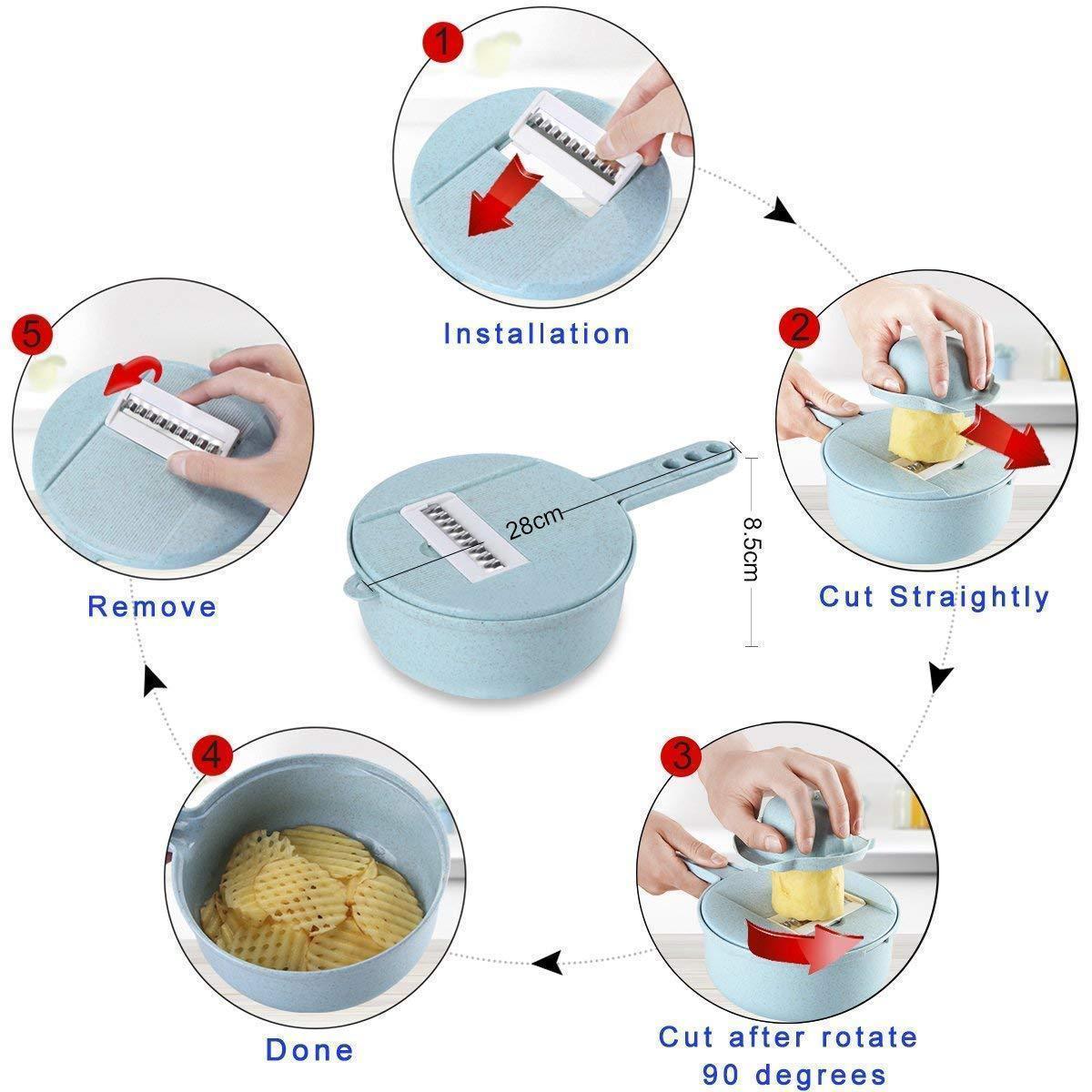 1
Installation

2
Cut Straightly

3
Cut after rotate 90 degrees

4
Done

5
Remove

28cm

8.5cm